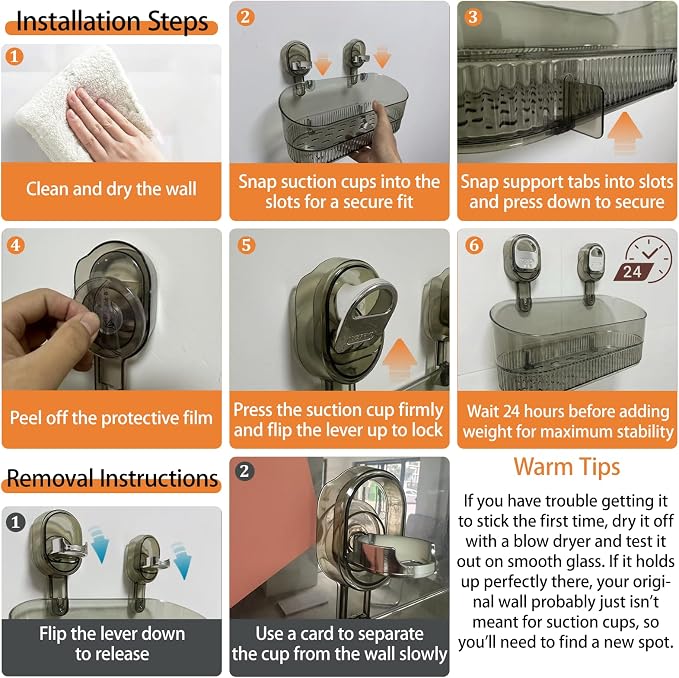 Installation Steps

1
Clean and dry the wall

2
Snap suction cups into the slots for a secure fit

3
Snap support tabs into slots and press down to secure

4
Peel off the protective film

5
Press the suction cup firmly and flip the lever up to lock

6
24
Wait 24 hours before adding weight for maximum stability

Removal Instructions

1
Flip the lever down to release

2
Use a card to separate the cup from the wall slowly

Warm Tips

If you have trouble getting it to stick the first time, dry it off with a blow dryer and test it out on smooth glass. If it holds up perfectly there, your original wall probably just isn't meant for suction cups, so you'll need to find a new spot.