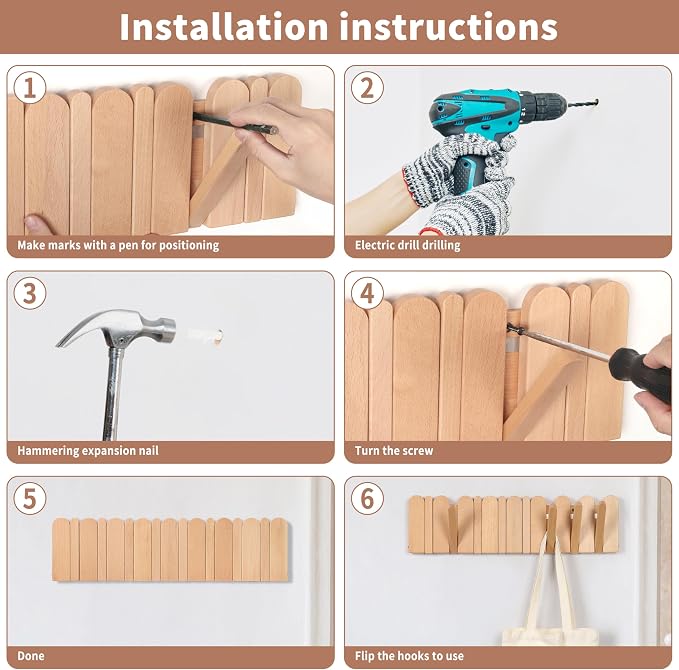 Installation instructions

1
Make marks with a pen for positioning

2
Electric drill drilling

3
Hammering expansion nail

4
Turn the screw

5
Done

6
Flip the hooks to use