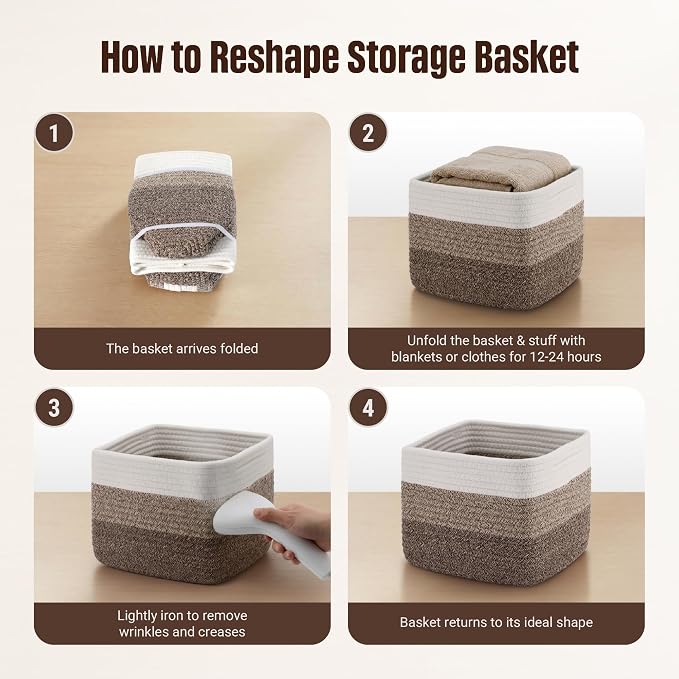 How to Reshape Storage Basket

1

The basket arrives folded

2

Unfold the basket & stuff with blankets or clothes for 12-24 hours

3

Lightly iron to remove wrinkles and creases

4

Basket returns to its ideal shape