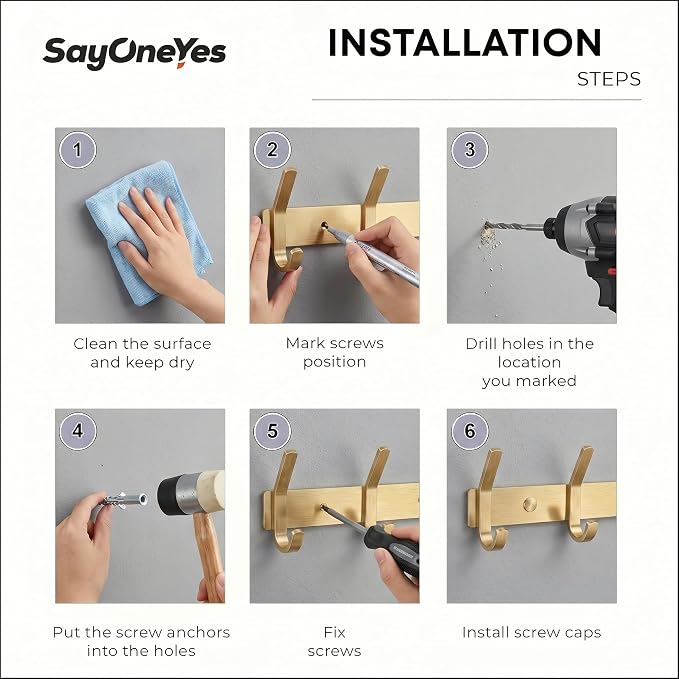 SayOneYes

INSTALLATION
STEPS

1

Clean the surface and keep dry

2

Mark screws position

3

Drill holes in the location you marked

4

Put the screw anchors into the holes

5

Fix screws

6

Install screw caps