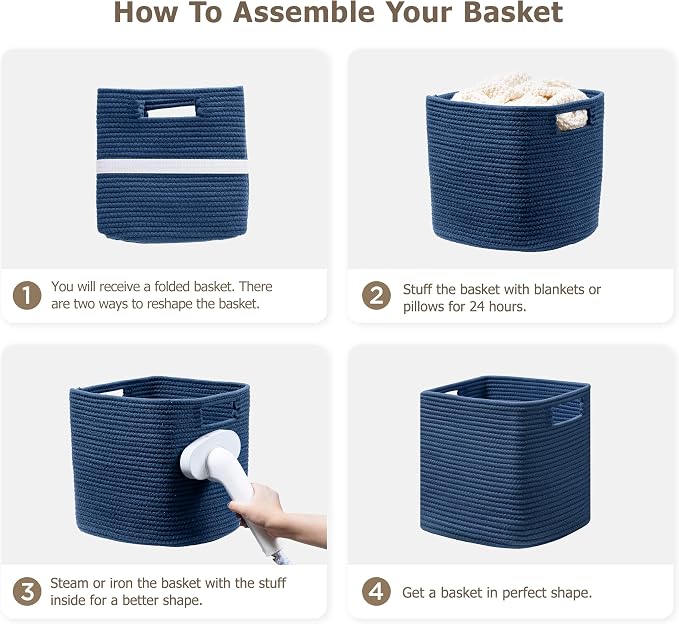 How To Assemble Your Basket

1 You will receive a folded basket. There are two ways to reshape the basket.

2 Stuff the basket with blankets or pillows for 24 hours.

3 Steam or iron the basket with the stuff inside for a better shape.

4 Get a basket in perfect shape.